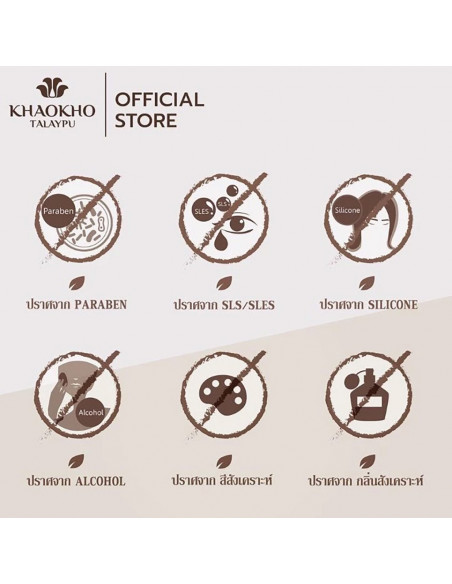 KHAOKHO TALAYPU

OFFICIAL STORE

Paraben

ปราศจาก PARABEN

SLES SLS

ปราศจาก SLS/SLES

Silicone

ปราศจาก SILICONE

Alcohol

ปราศจาก ALCOHOL

ปราศจาก สีสังเคราะห์

ปราศจาก กลิ่นสังเคราะห์